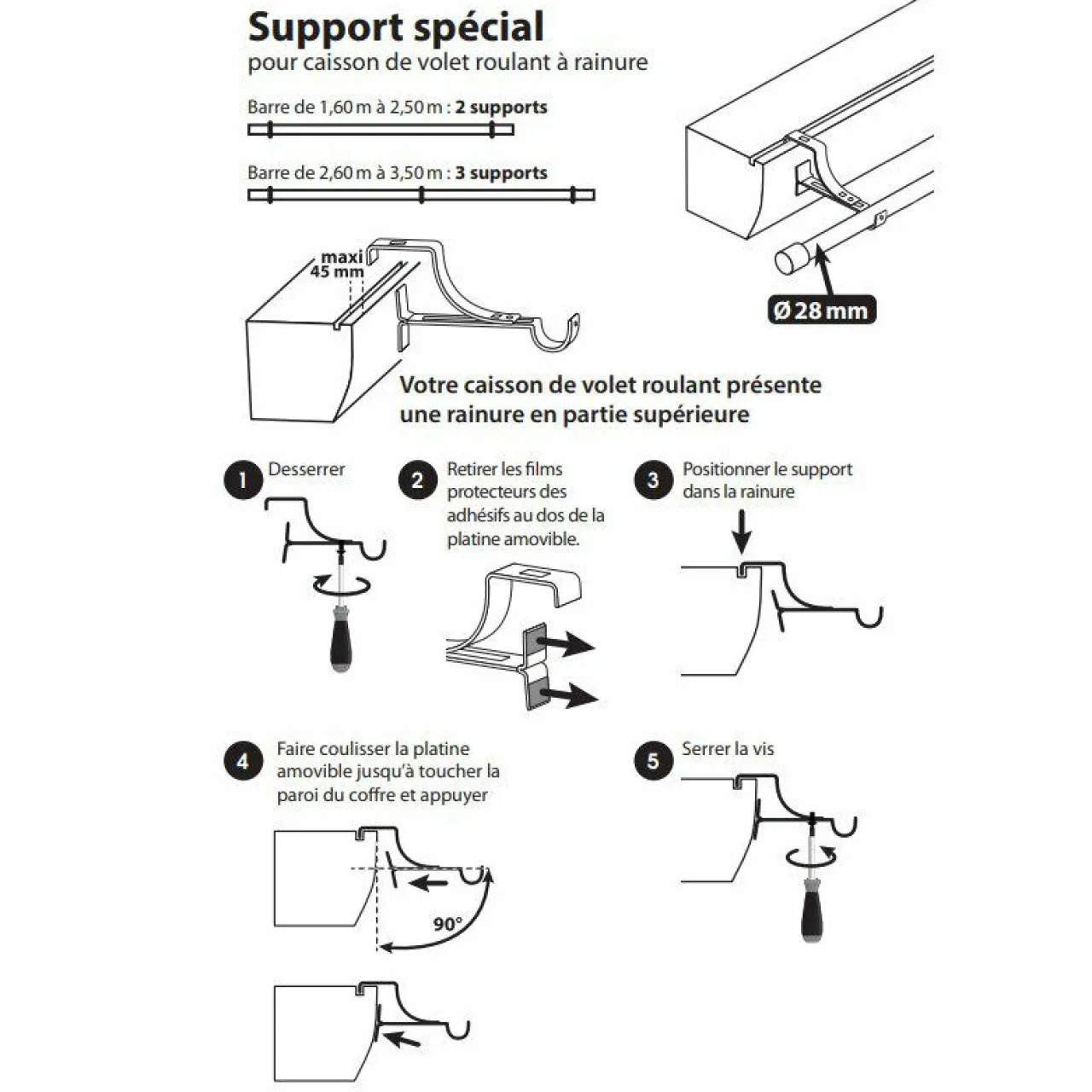 Support spécial
pour caisson de volet roulant à rainure

Barre de 1,60 m à 2,50 m : 2 supports

Barre de 2,60 m à 3,50 m : 3 supports

maxi 45 mm

Ø 28 mm

Votre caisson de volet roulant présente une rainure en partie supérieure

1 Desserrer

2 Retirer les films protecteurs des adhésifs au dos de la platine amovible.

3 Positionner le support dans la rainure

4 Faire coulisser la platine amovible jusqu'à toucher la paroi du coffre et appuyer

90°

5 Serrer la vis